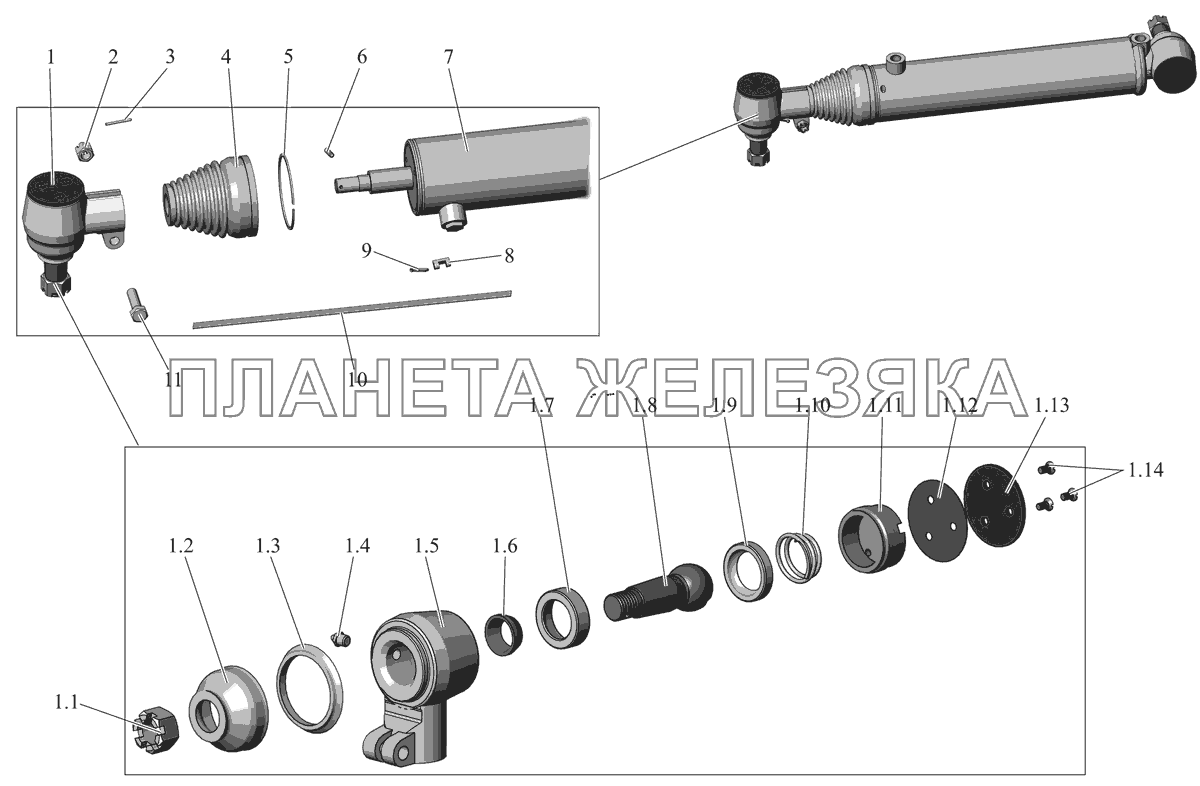 1 2 3 4 5 6 7

9 8

11 10

ПЛАНЕТА ЖЕЛЕЗЯКА

1.7 1.8 1.9 1.10 1.11 1.12 1.13

1.14

1.2 1.3 1.4 1.5 1.6

1.1